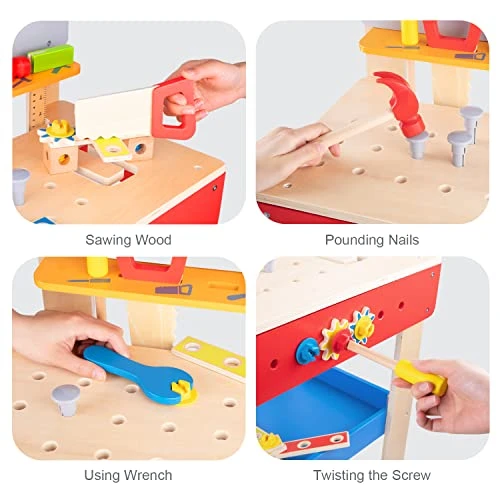 Sawing Wood

Pounding Nails

Using Wrench

Twisting the Screw