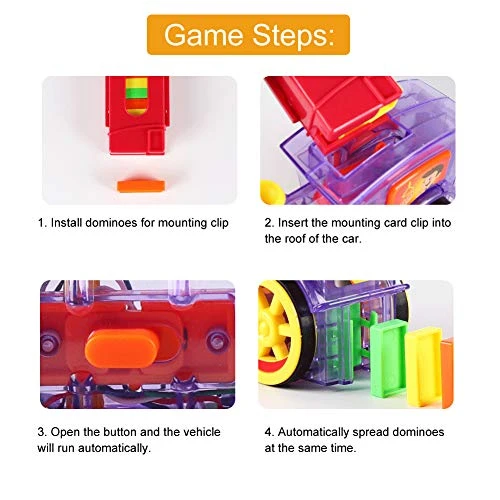 Game Steps:

1. Install dominoes for mounting clip

2. Insert the mounting card clip into the roof of the car.

3. Open the button and the vehicle will run automatically.

4. Automatically spread dominoes at the same time.