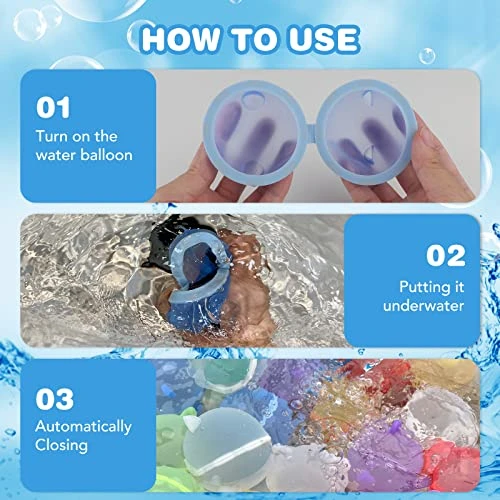 HOW TO USE

01
Turn on the water balloon

02
Putting it underwater

03
Automatically Closing