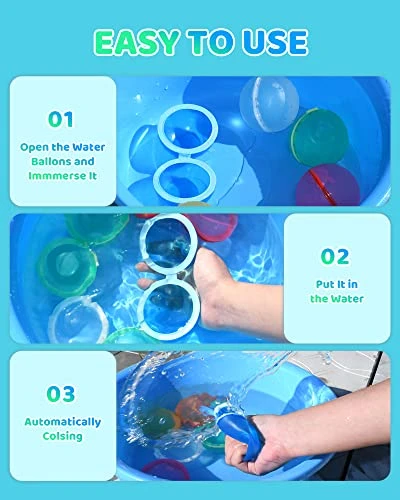 EASY TO USE

01

Open the Water Ballons and Immmerse It

02

Put It in the Water

03

Automatically Colsing