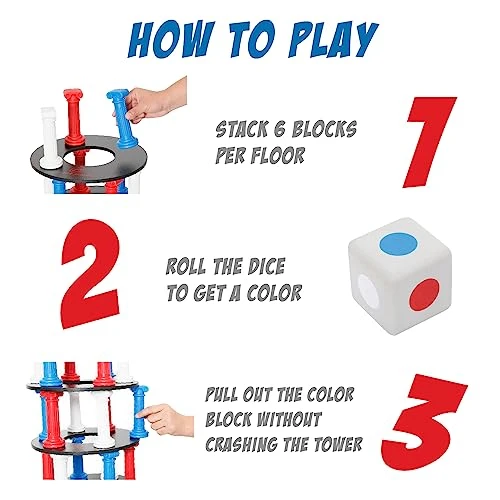 HOW TO PLAY

STACK 6 BLOCKS PER FLOOR

1

2

ROLL THE DICE TO GET A COLOR

PULL OUT THE COLOR BLOCK WITHOUT CRASHING THE TOWER

3