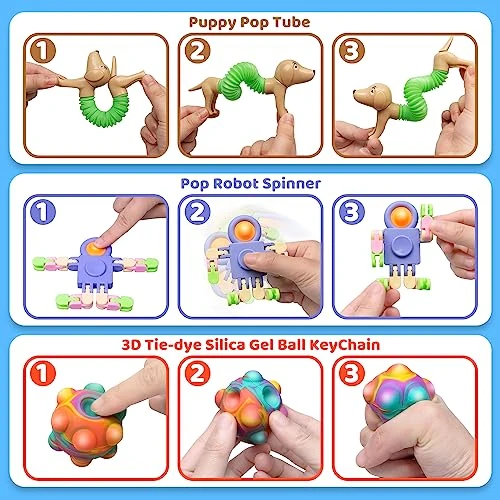 Puppy Pop Tube

1

2

3

Pop Robot Spinner

1

2

3

3D Tie-dye Silica Gel Ball KeyChain

1

2

3