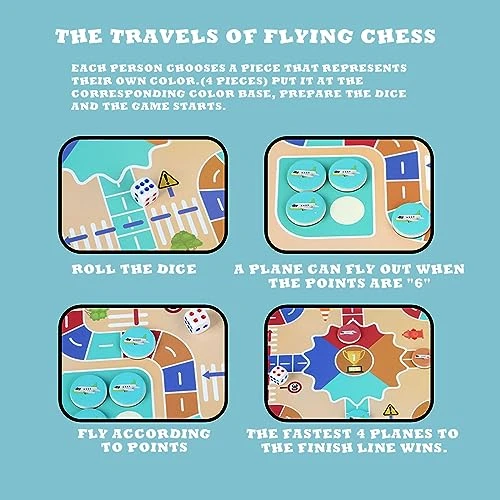 THE TRAVELS OF FLYING CHESS

EACH PERSON CHOOSES A PIECE THAT REPRESENTS THEIR OWN COLOR.(4 PIECES) PUT IT AT THE CORRESPONDING COLOR BASE, PREPARE THE DICE AND THE GAME STARTS.

ROLL THE DICE

A PLANE CAN FLY OUT WHEN THE POINTS ARE "6"

FLY ACCORDING TO POINTS

THE FASTEST 4 PLANES TO THE FINISH LINE WINS.