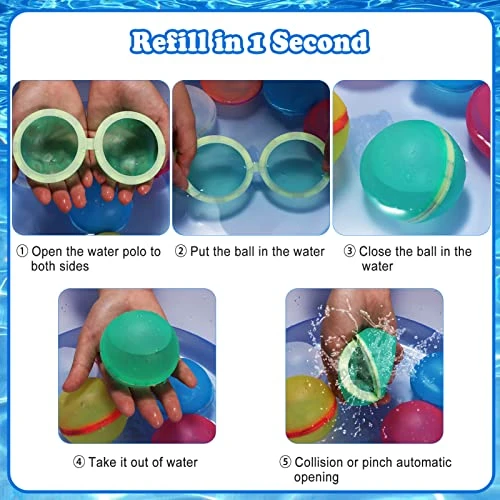 Refill in 1 Second

① Open the water polo to both sides

② Put the ball in the water

③ Close the ball in the water

④ Take it out of water

⑤ Collision or pinch automatic opening