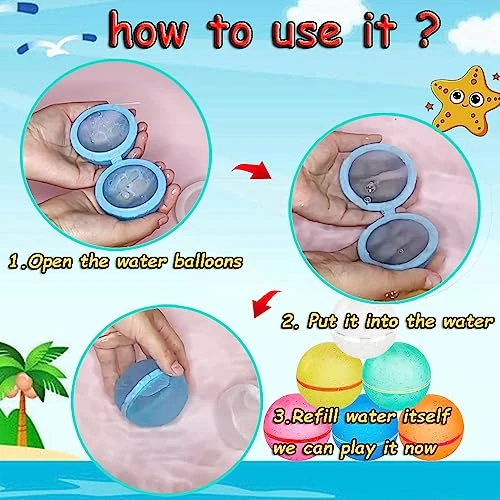 how to use it ?

1.Open the water balloons

2. Put it into the water

3.Refill water itself
we can play it now