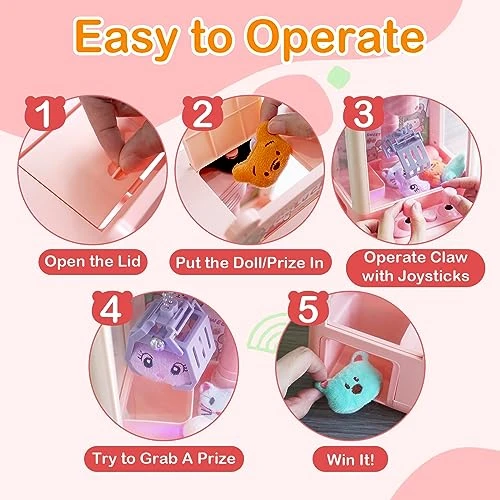 Easy to Operate

1

Open the Lid

2

Put the Doll/Prize In

3

Operate Claw with Joysticks

4

Try to Grab A Prize

5

Win It!