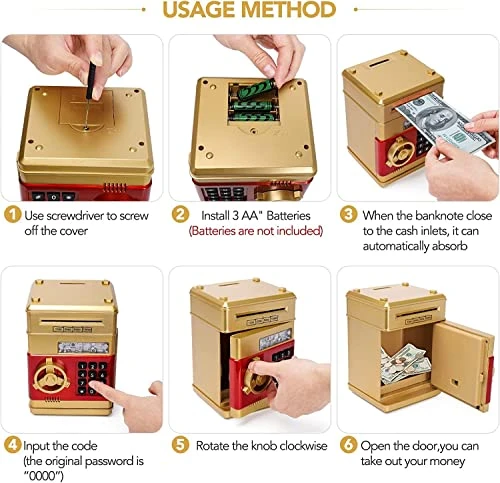 USAGE METHOD

1 Use screwdriver to screw off the cover

2 Install 3 AA" Batteries
(Batteries are not included)

3 When the banknote close to the cash inlets, it can automatically absorb

4 Input the code
(the original password is "0000")

5 Rotate the knob clockwise

6 Open the door,you can take out your money