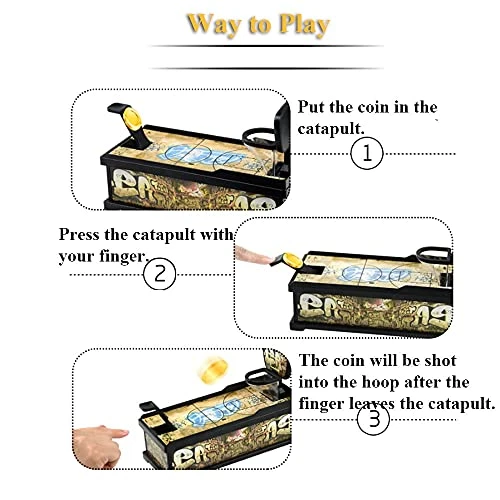 Way to Play

Put the coin in the catapult.

1

Press the catapult with your finger.

2

The coin will be shot into the hoop after the finger leaves the catapult.

3