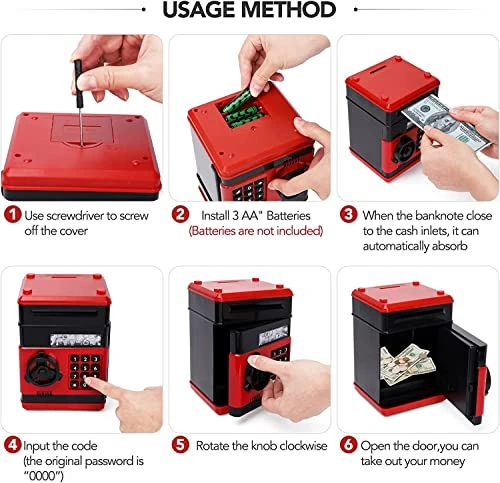 USAGE METHOD

1 Use screwdriver to screw off the cover

2 Install 3 AA" Batteries
(Batteries are not included)

3 When the banknote close to the cash inlets, it can automatically absorb

4 Input the code
(the original password is "0000")

5 Rotate the knob clockwise

6 Open the door,you can take out your money