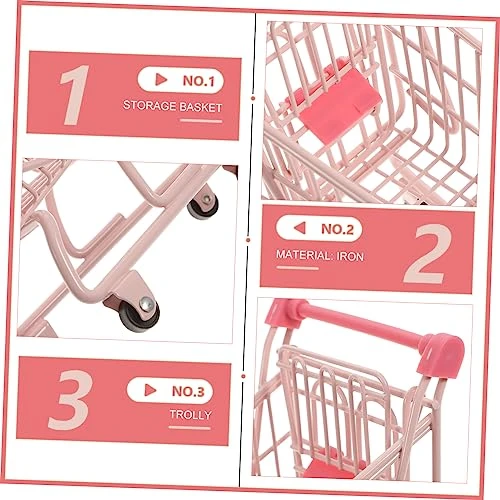 1

NO.1

STORAGE BASKET

NO.2

MATERIAL: IRON

2

3

NO.3

TROLLY