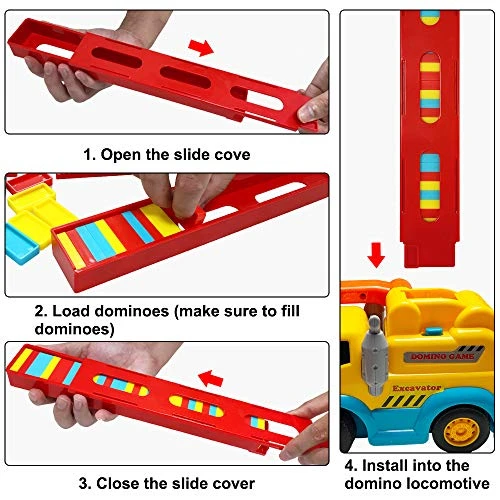 1. Open the slide cove

2. Load dominoes (make sure to fill dominoes)

3. Close the slide cover

DOMINO GAME

Excavator

4. Install into the domino locomotive