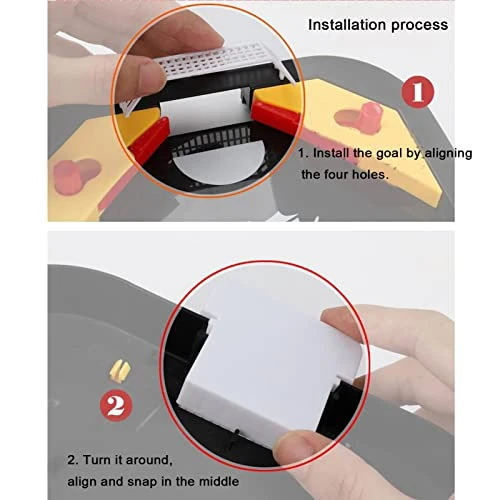 Installation process

1

1. Install the goal by aligning the four holes.

2

2. Turn it around, align and snap in the middle