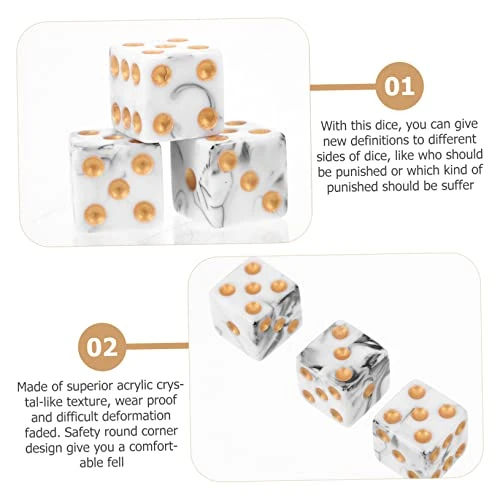 01

With this dice, you can give new definitions to different sides of dice, like who should be punished or which kind of punished should be suffer

02

Made of superior acrylic crystal-like texture, wear proof and difficult deformation faded. Safety round corner design give you a comfortable fell