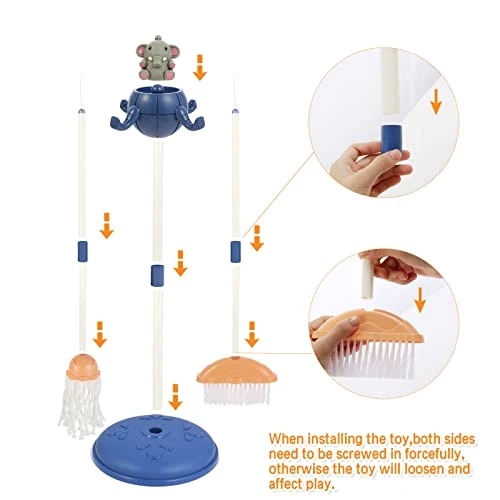 When installing the toy,both sides need to be screwed in forcefully, otherwise the toy will loosen and affect play.