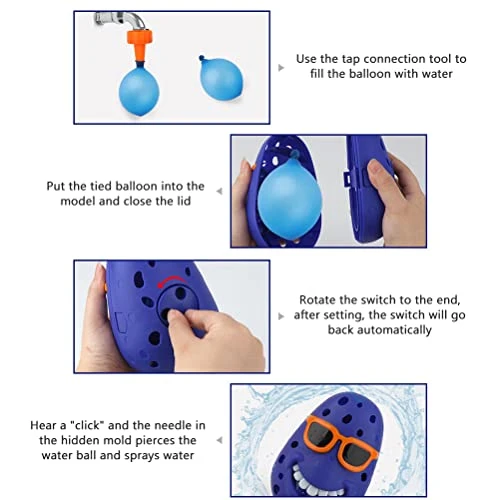 Use the tap connection tool to fill the balloon with water

Put the tied balloon into the model and close the lid

Rotate the switch to the end, after setting, the switch will go back automatically

Hear a "click" and the needle in the hidden mold pierces the water ball and sprays water